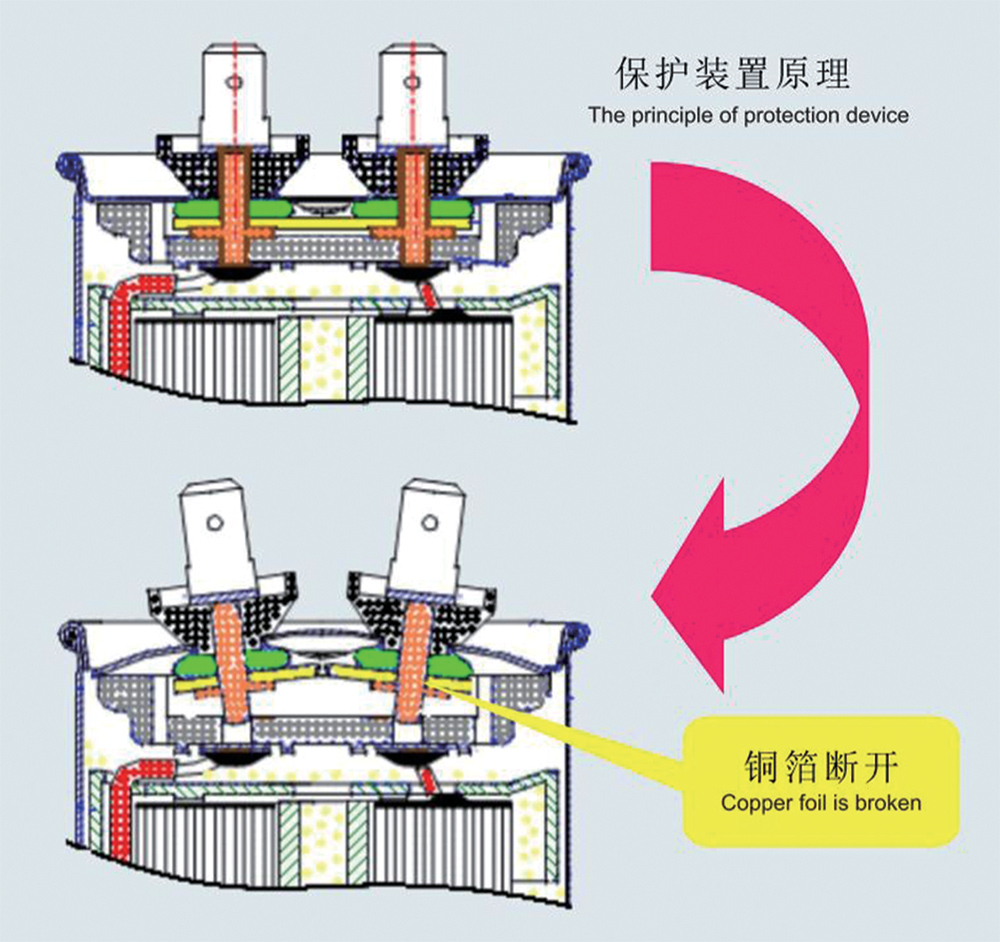 保护装置原理
The principle of protection device

铜箔断开
Copper foil is broken